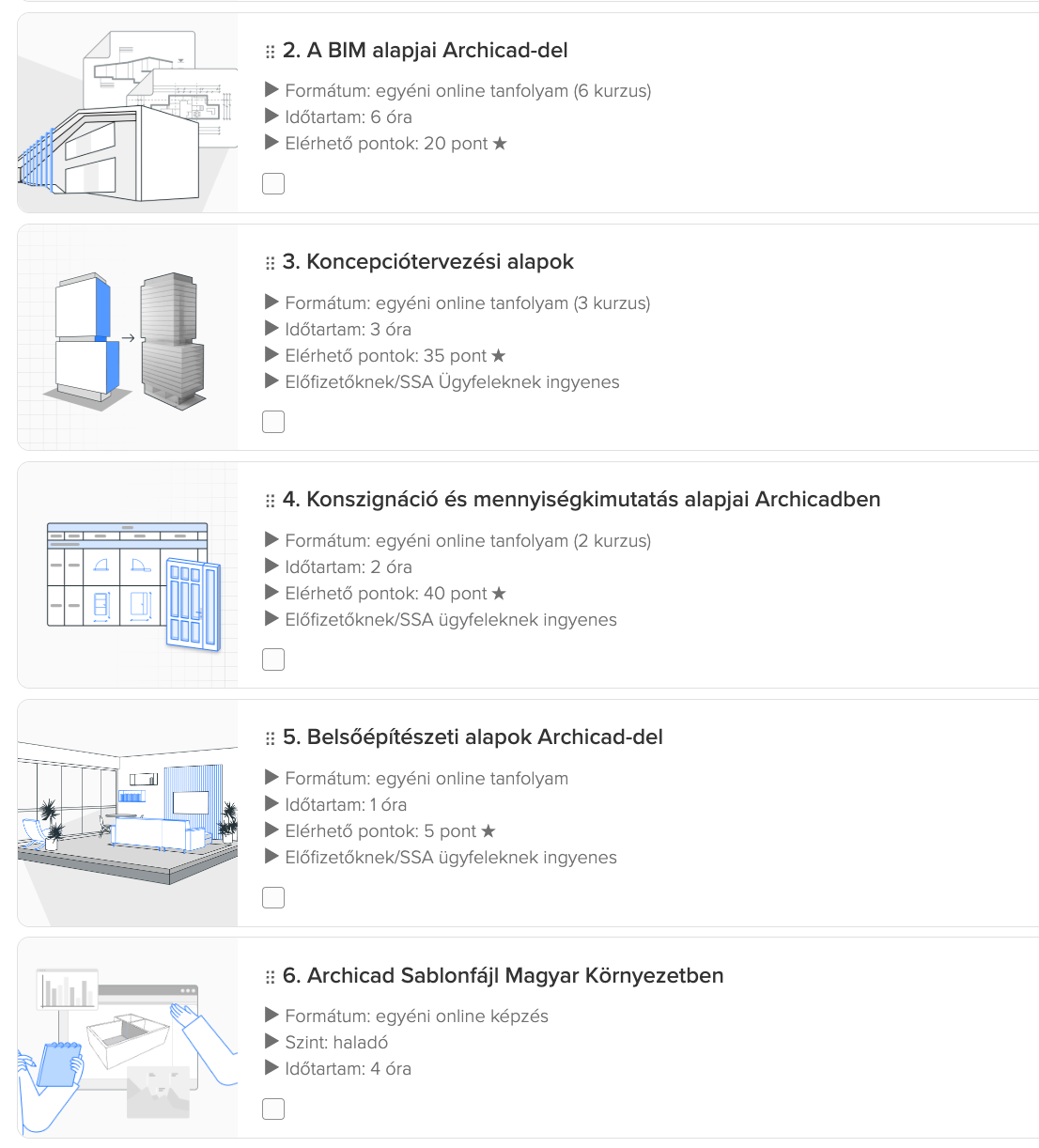 2. A BIM alapjai Archicad-del

▶ Formátum: egyéni online tanfolyam (6 kurzus)
▶ Időtartam: 6 óra
▶ Elérhető pontok: 20 pont ★

3. Koncepciótervezési alapok

▶ Formátum: egyéni online tanfolyam (3 kurzus)
▶ Időtartam: 3 óra
▶ Elérhető pontok: 35 pont ★
▶ Előfizetőknek/SSA Ügyfeleknek ingyenes

4. Konszignáció és mennyiségkimutatás alapjai Archicadben

▶ Formátum: egyéni online tanfolyam (2 kurzus)
▶ Időtartam: 2 óra
▶ Elérhető pontok: 40 pont ★
▶ Előfizetőknek/SSA ügyfeleknek ingyenes

5. Belsőépítészeti alapok Archicad-del

▶ Formátum: egyéni online tanfolyam
▶ Időtartam: 1 óra
▶ Elérhető pontok: 5 pont ★
▶ Előfizetőknek/SSA ügyfeleknek ingyenes

6. Archicad Sablonfájl Magyar Környezetben

▶ Formátum: egyéni online képzés
▶ Szint: haladó
▶ Időtartam: 4 óra